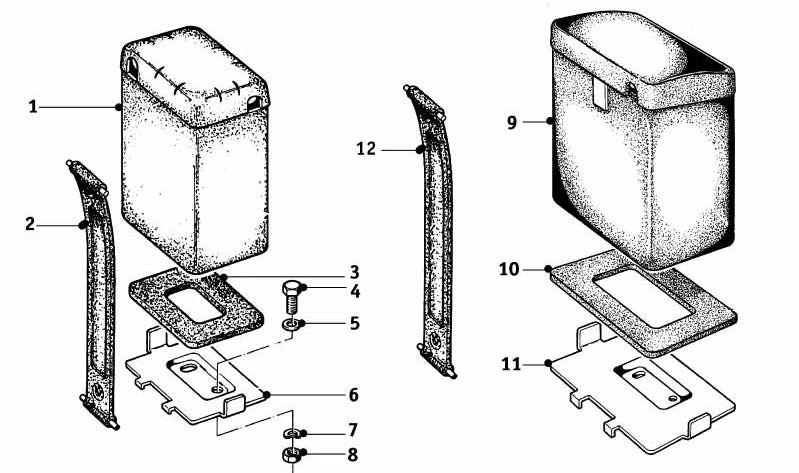 1
2
3
4
5
6
7
8
12
9
10
11