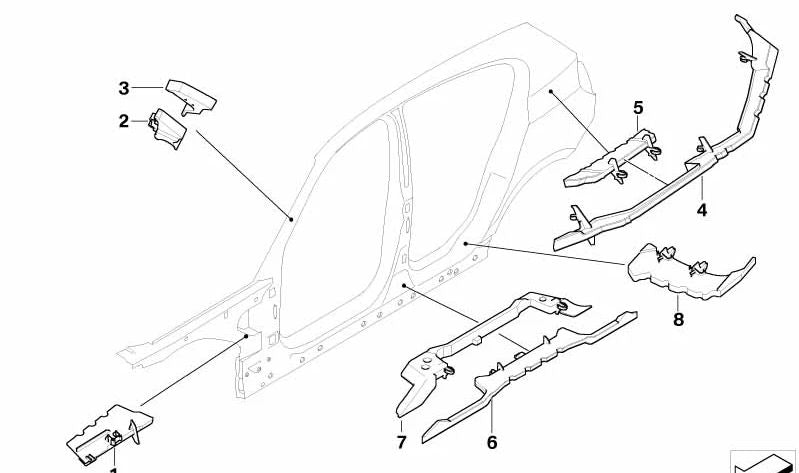 3
2
5
4
8
7
6
1