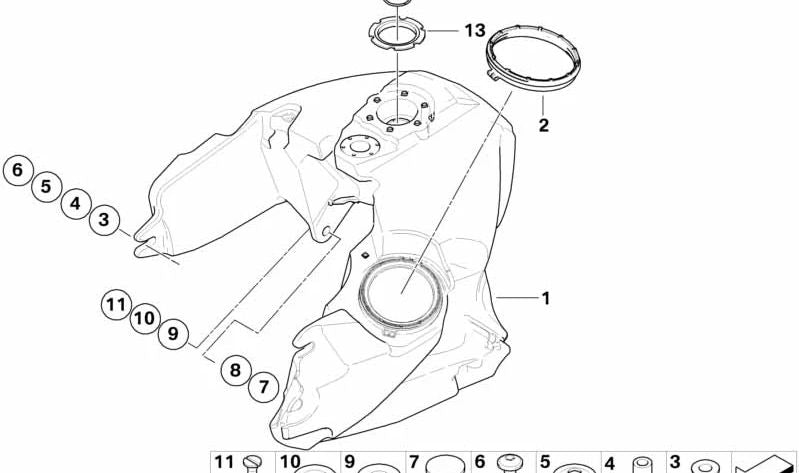 13
2
6
5
4
3
1
11
10
9
8
7
11 10 9 7 6 5 4 3