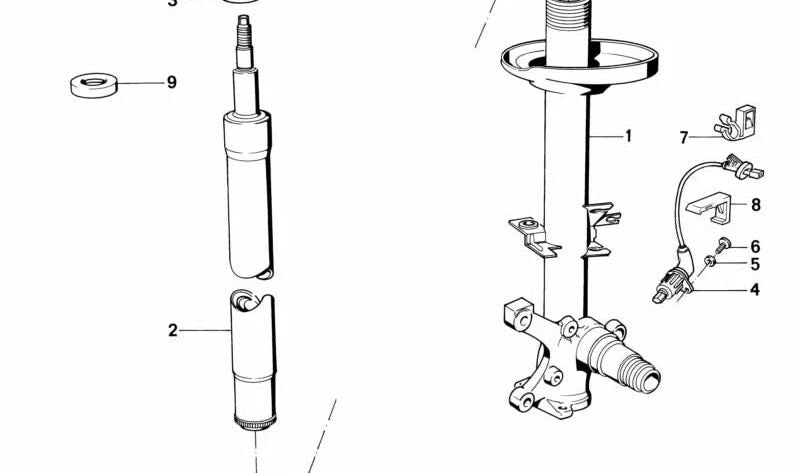 3
9
1
7
8
6
5
4
2