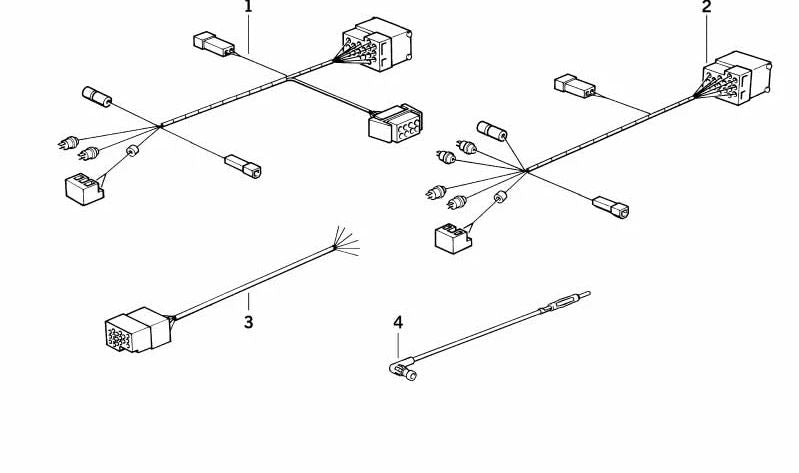 1
2
3
4