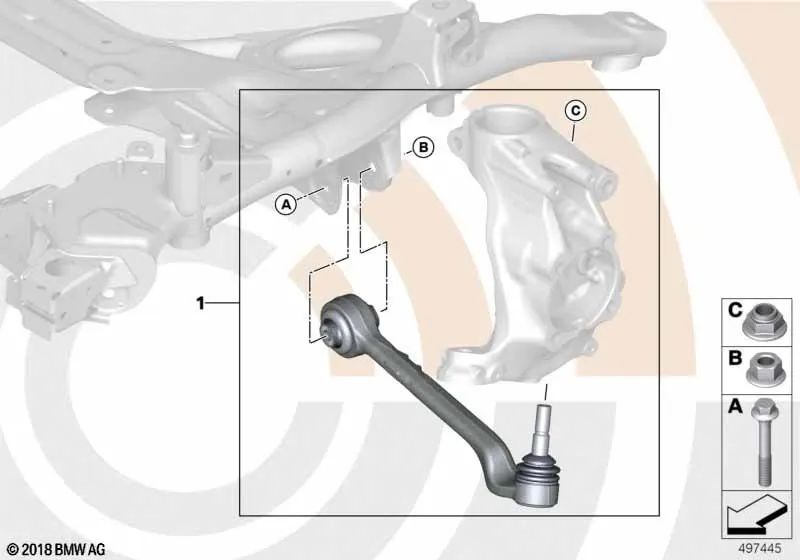 C

B

A

1

C

B

A

© 2018 BMW AG

497445