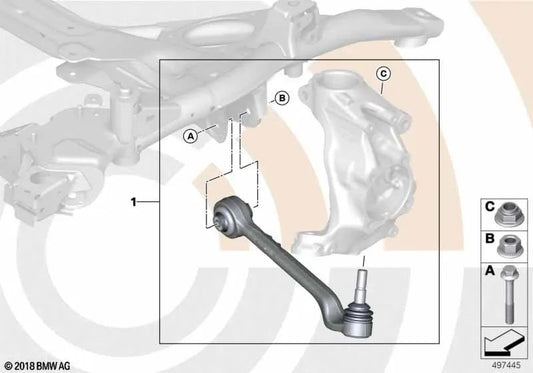 C
B
A
1
C
B
A
© 2018 BMW AG
497445