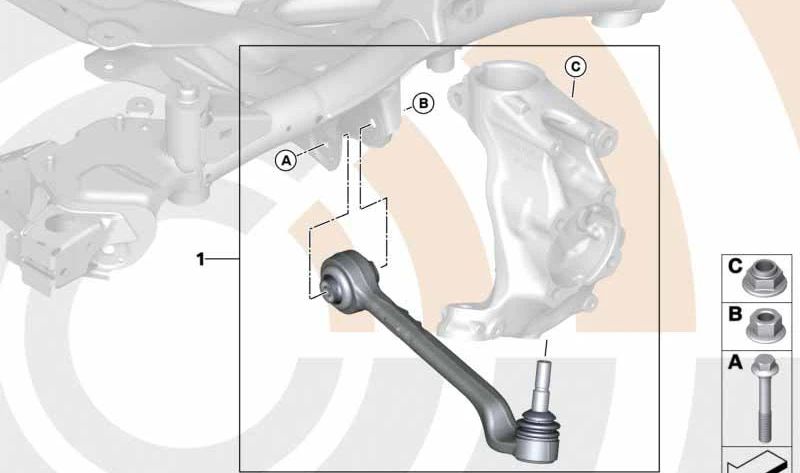 C
B
A
1
C
B
A