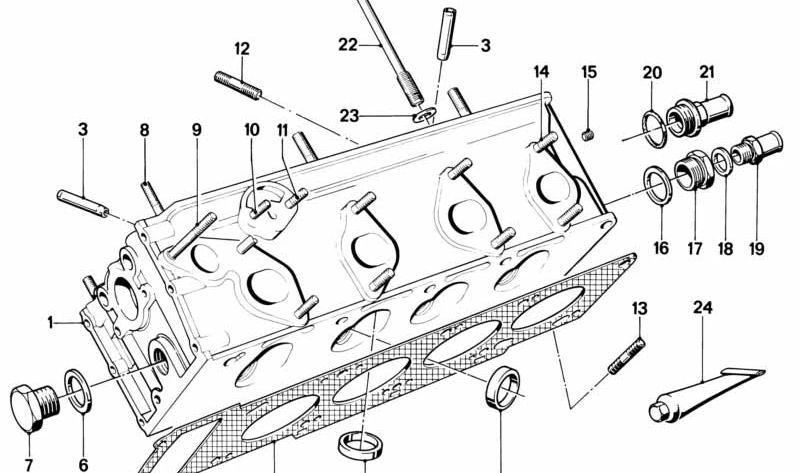 22
3
12
14
15
20
21
23
3
8
9
10
11
16
17
18
19
1
13
24
7
6