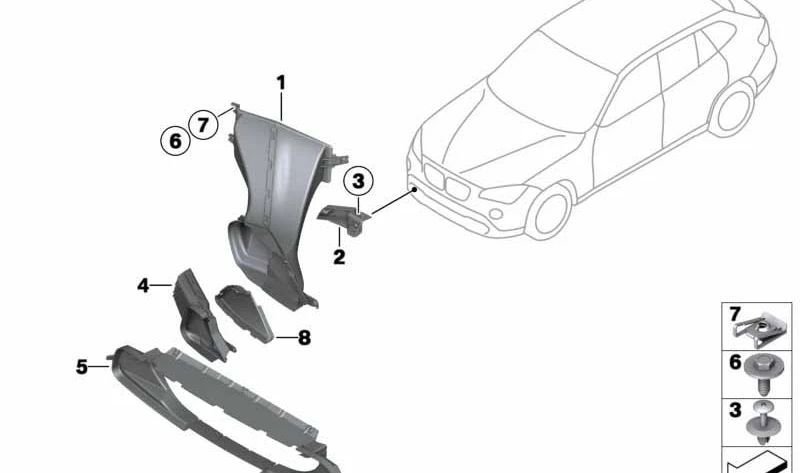 1
7
6
3
2
4
8
5
7
6
3