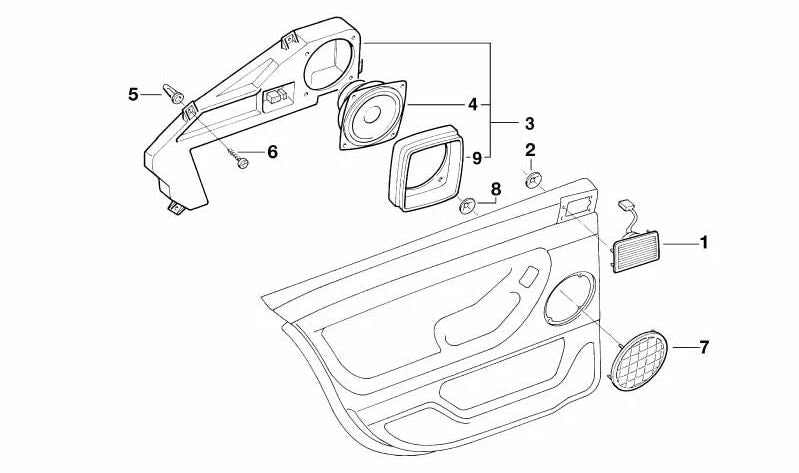 5
6
4
3
9
2
8
1
7