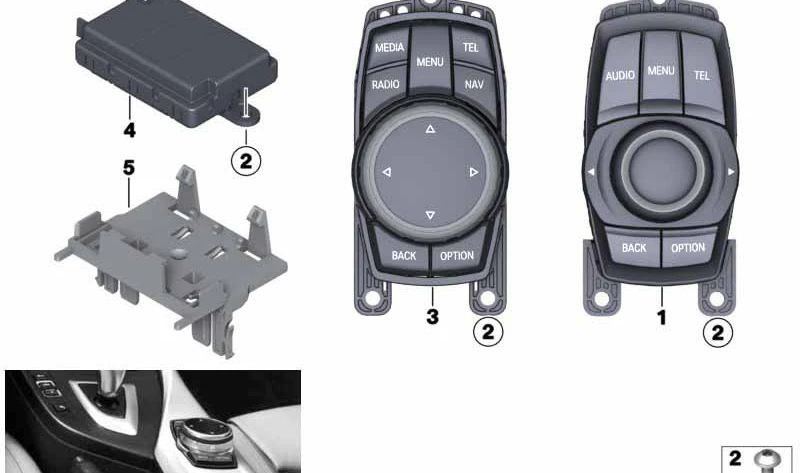 4

2

5

MEDIA
MENU
TEL
RADIO
NAV
BACK
OPTION

3

2

AUDIO
MENU
TEL
BACK
OPTION

1

2

2