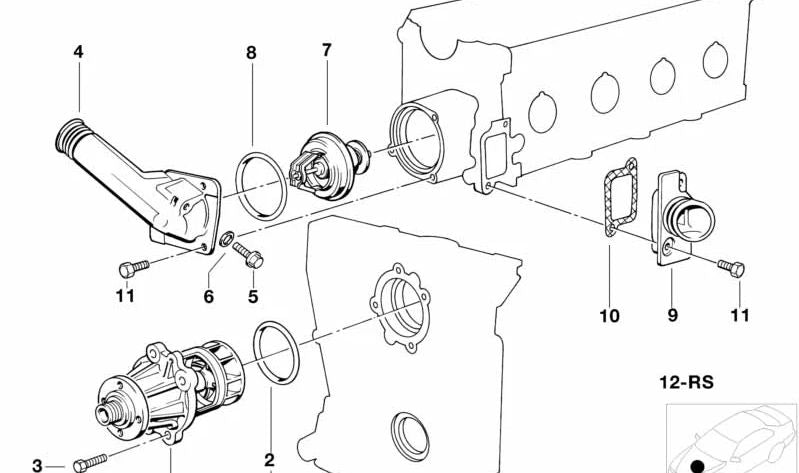 4
8
7
11
6
5
10
9
11
12-RS
3
2