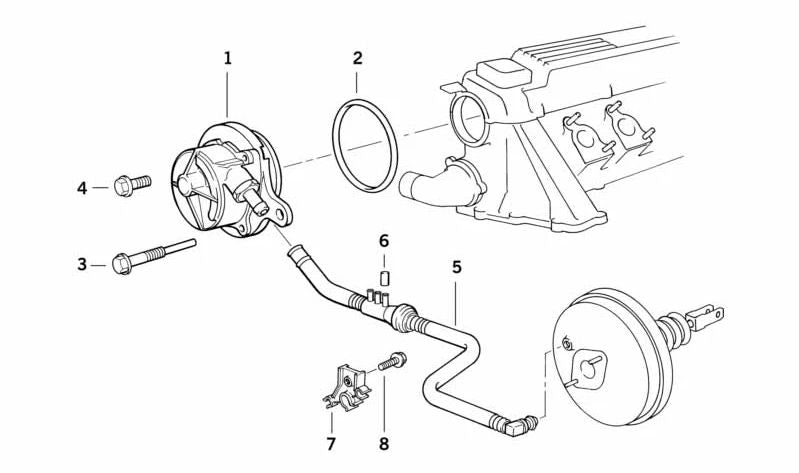 1
2
4
3
6
5
7
8