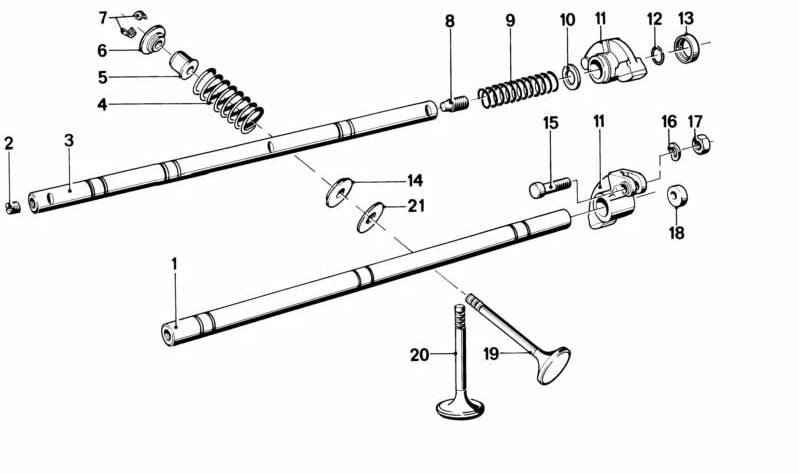 7
6
5
4
2
3
8
9
10
11
12
13
15
11
16
17
14
21
18
1
20
19