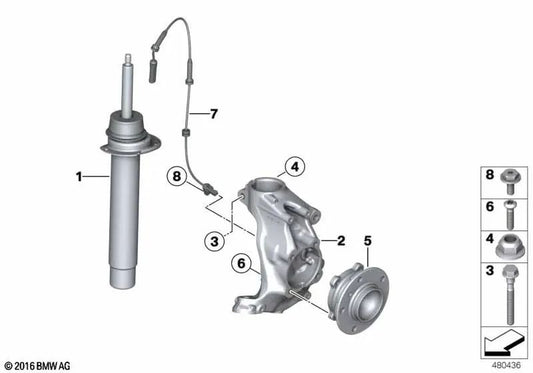 7

1

8

4

3

2

5

6

8

6

4

3

© 2016 BMW AG

480436