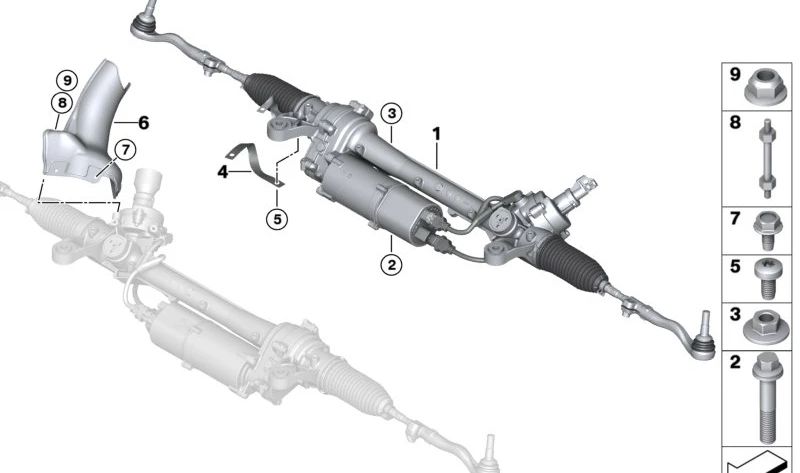 9
8
6
7
4
5
3
1
2
9
8
7
5
3
2