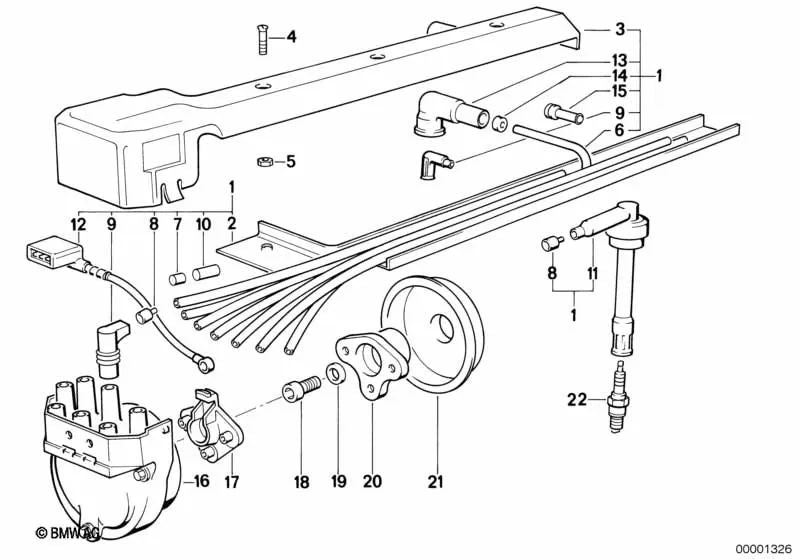 4
3
13
14
1
15
9
6
5
1
12 9 8 7 10 2
8 11
1
22
16
17
18
19
20
21
© BMW AG
00001326