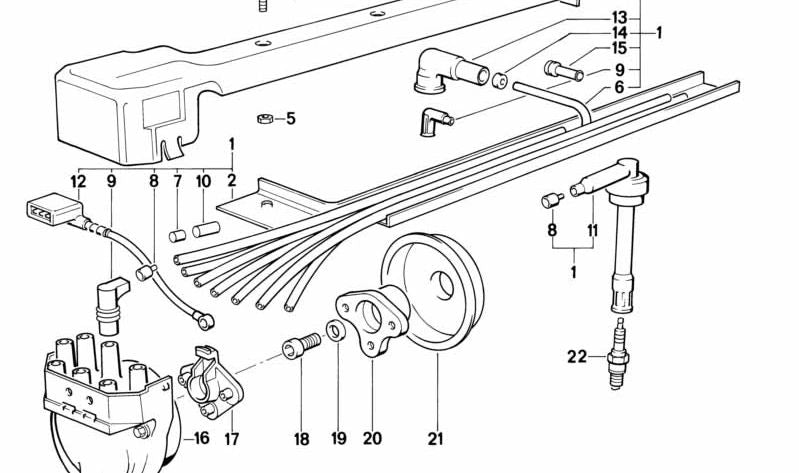 13
14
1
15
9
6
5
1
12
9
8
7
10
2
8
11
1
22
16
17
18
19
20
21