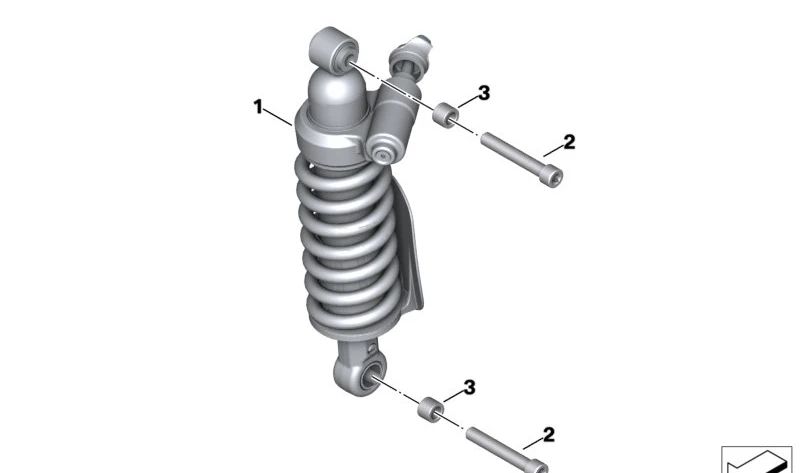 1
3
2
3
2