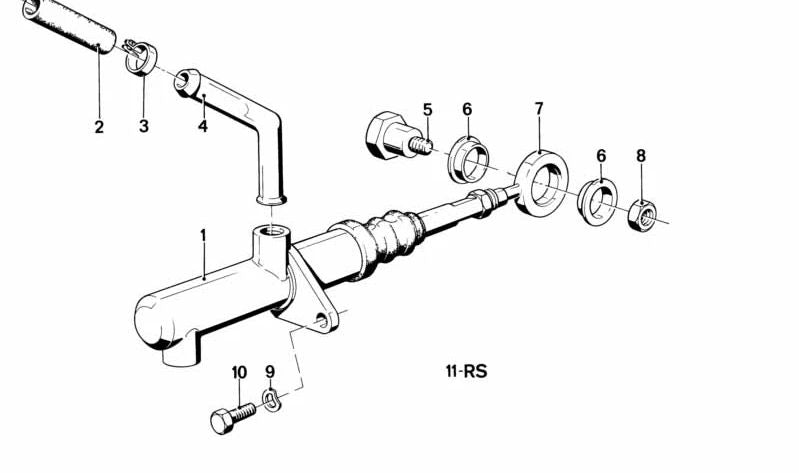 2
3
4
5
6
7
6
8
1
10
9
11-RS