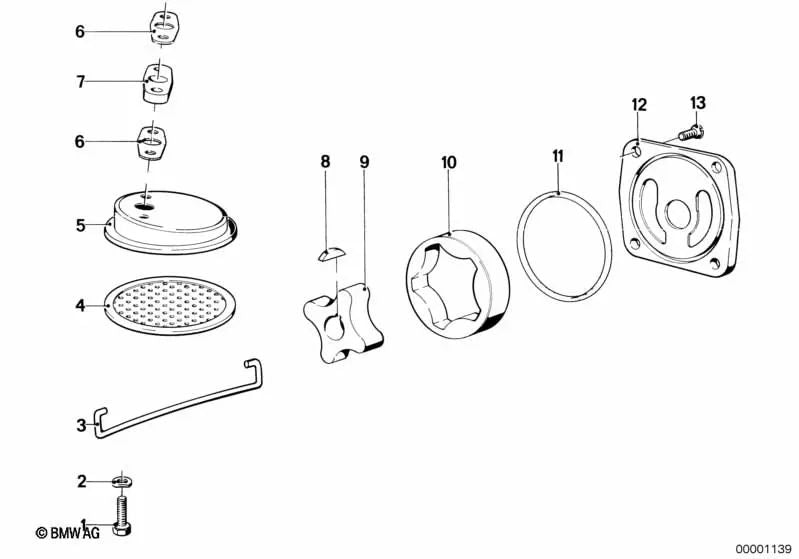 6
7
6
5
4
3
2
1
© BMW AG
8
9
10
11
12
13
00001139