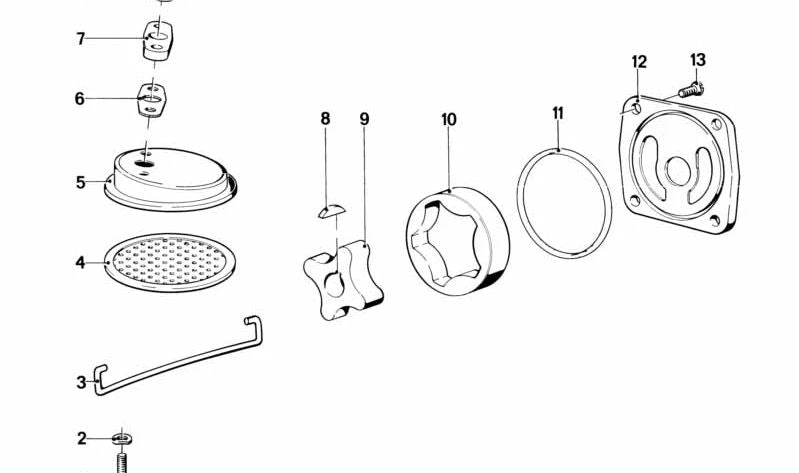 7
6
5
4
3
2
8
9
10
11
12
13