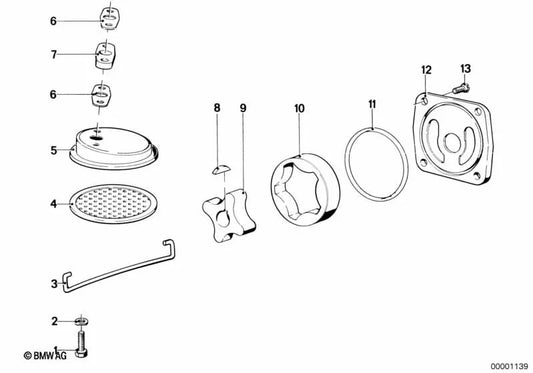 6
7
6
5
4
3
2
1
8
9
10
11
12
13
© BMW AG
00001139