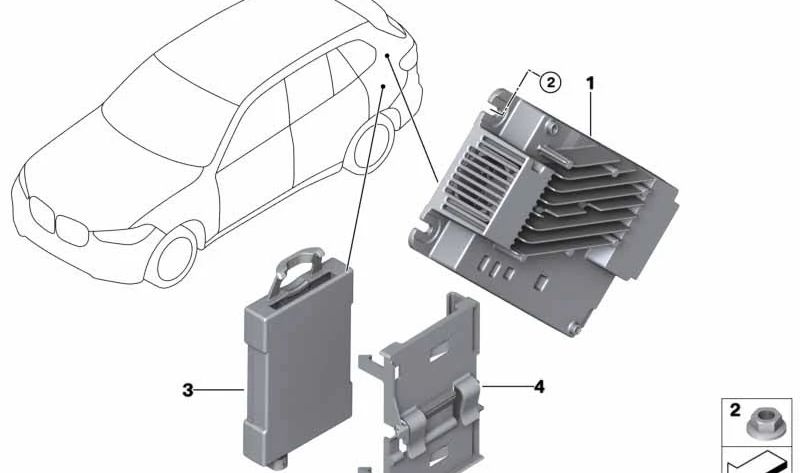 2
1
3
4
2