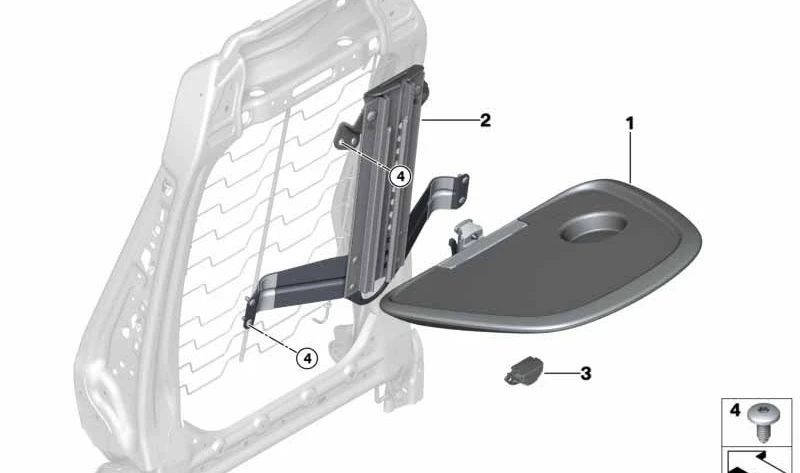 2
1
4
4
3
4