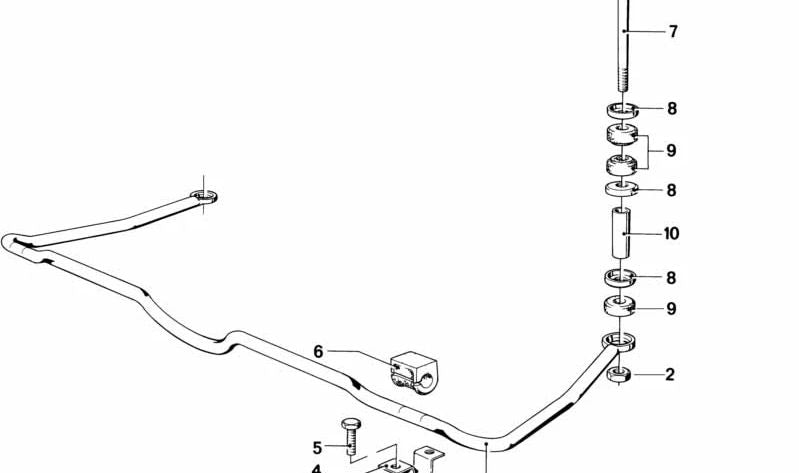 7
8
9
8
10
8
9
6
2
5
4