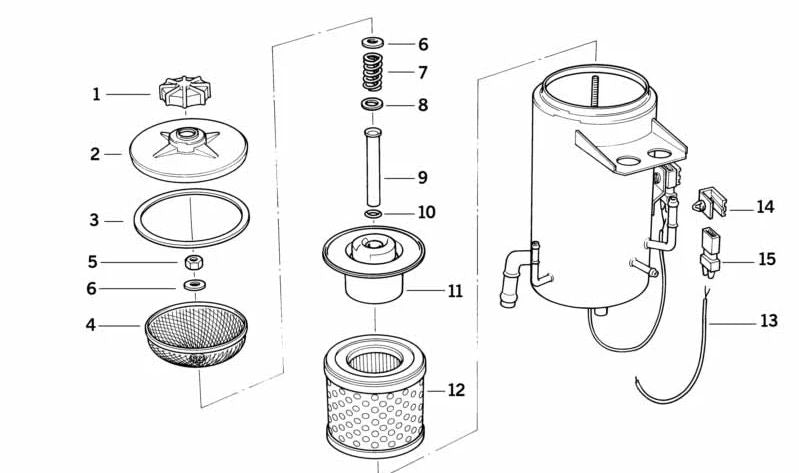 1
2
3
5
6
4
6
7
8
9
10
11
12
14
15
13