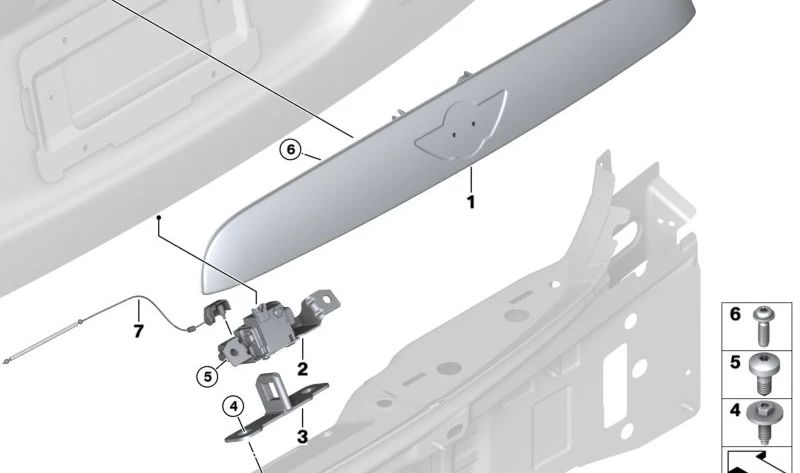 6
1
7
5
2
4
3
6
5
4