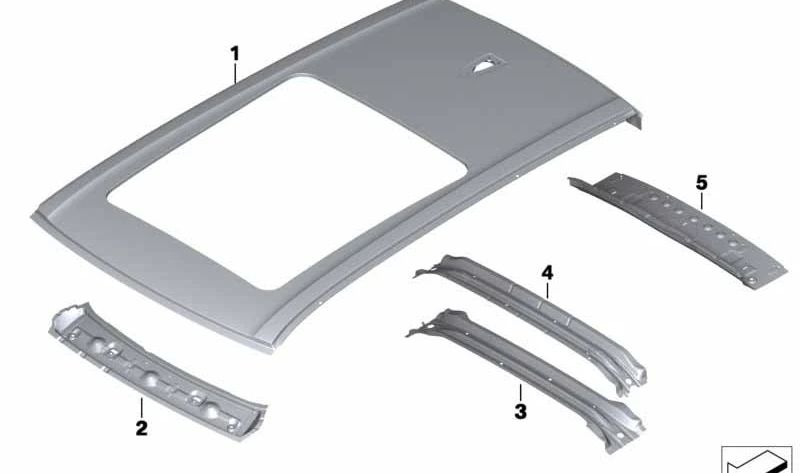 1
5
4
2
3