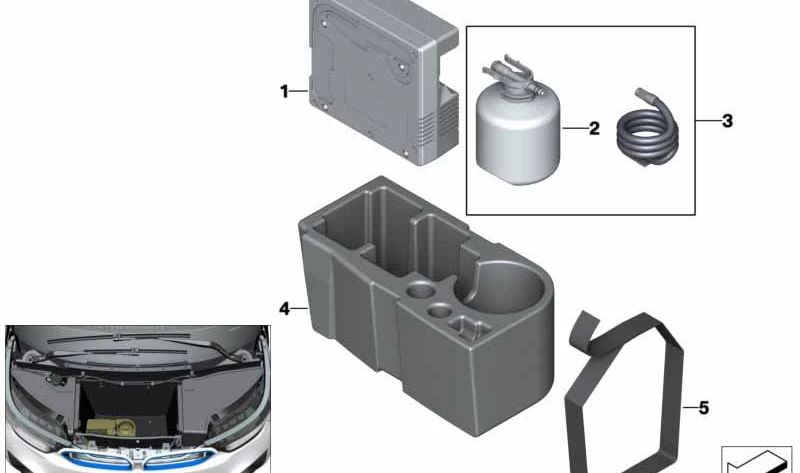 1
2
3
4
5