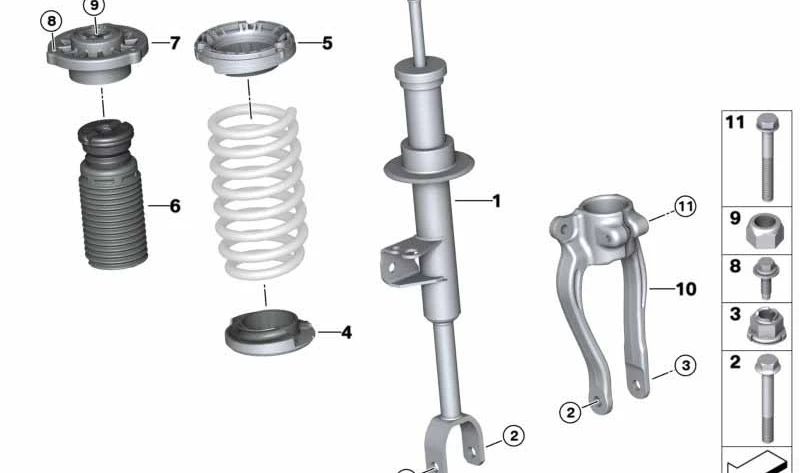 8
9
7
5
6
1
4
11
10
3
2
2
11
9
8
3
2