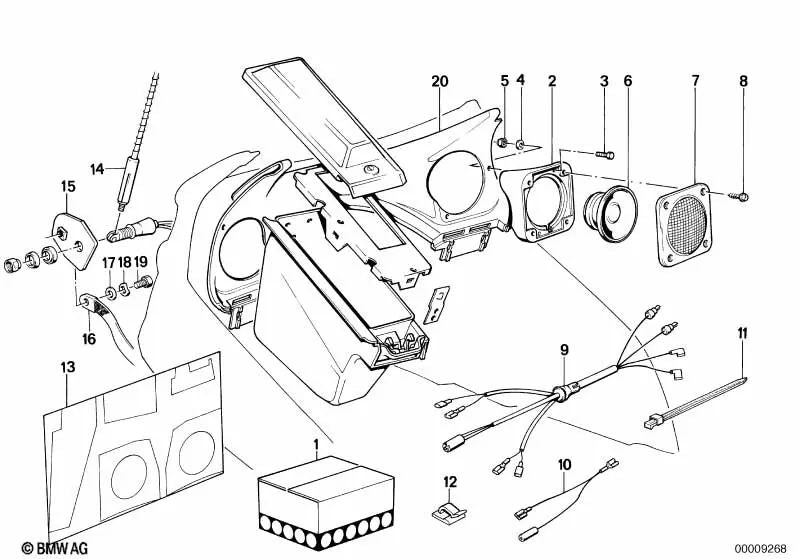 20
5
4
2
3
6
7
8
14
15
17
18
19
16
13
9
11
1
12
10
© BMW AG
00009268