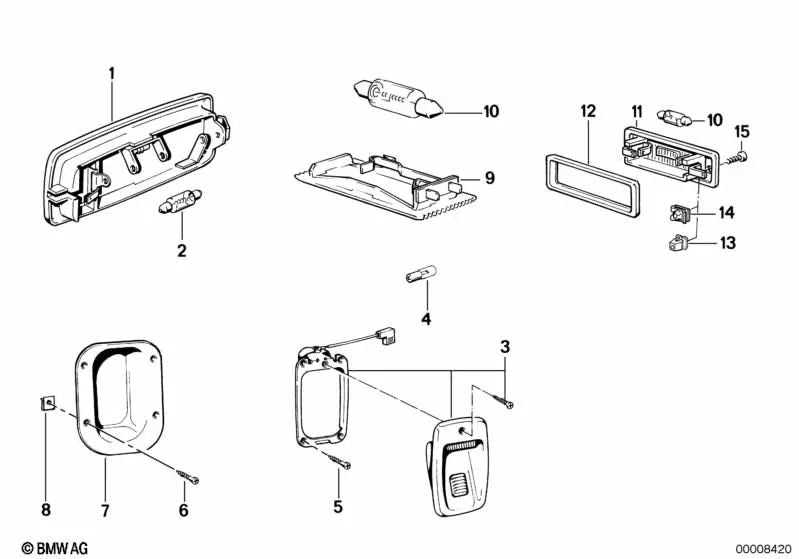 1
10
12
11
10
15
9
14
2
13
4
3
8
7
6
5
© BMW AG
00008420