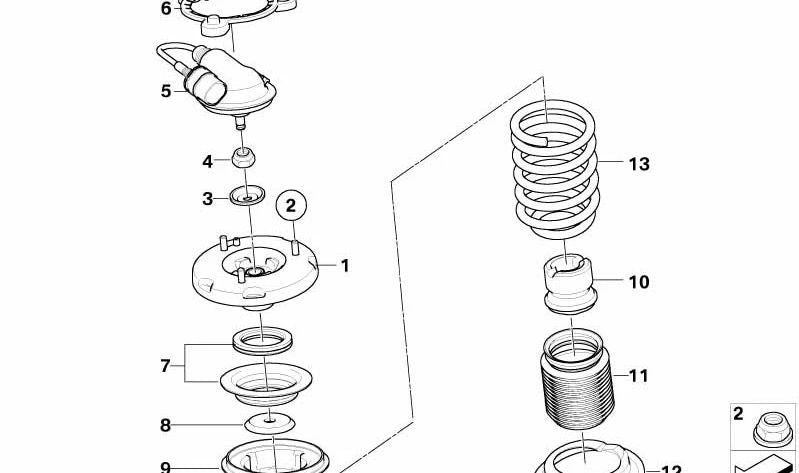 6
5
4
3
2
1
7
8
9
13
10
11
12
2