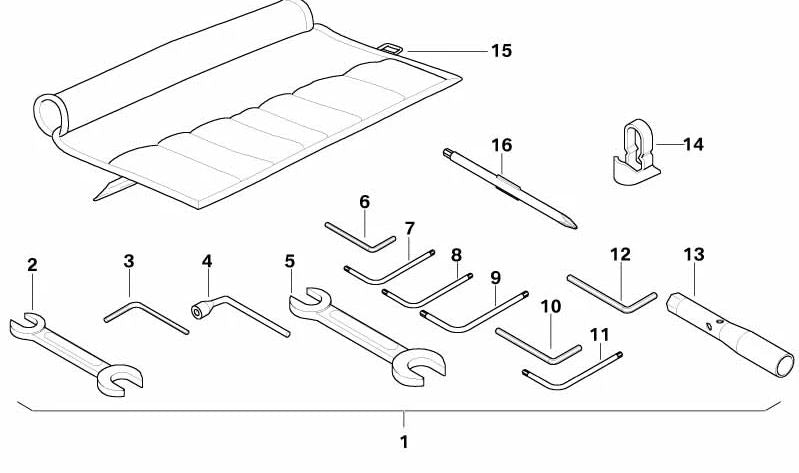 15
16
14
6
7
8
9
12
13
2
3
4
5
10
11
1