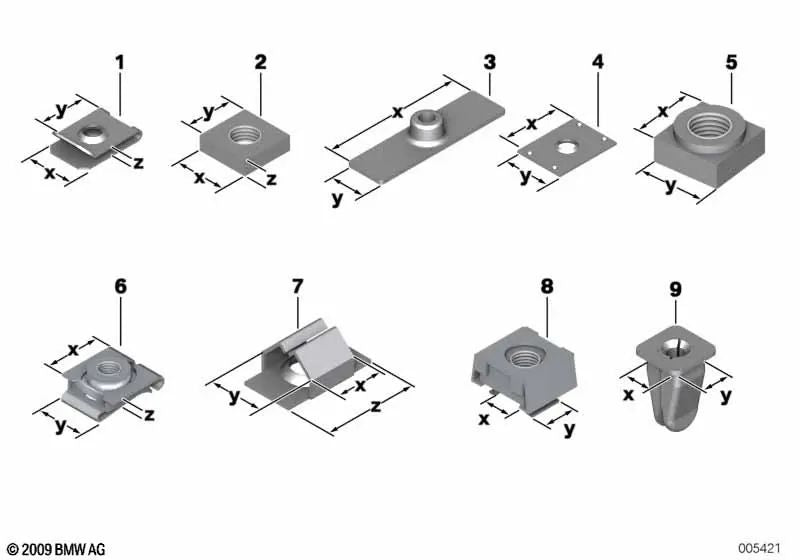 1
y
x
z

2
y
x
z

3
x
y

4
x
y

5
x
y

6
x
y
z

7
y
x
z

8
x
y

9
x
y

© 2009 BMW AG

005421