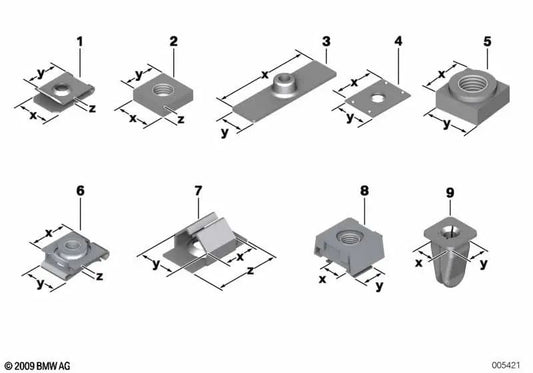 1
y
x
z

2
y
x
z

3
x
y

4
x
y

5
x
y

6
x
y
z

7
y
x
z

8
x
y

9
x
y

© 2009 BMW AG

005421