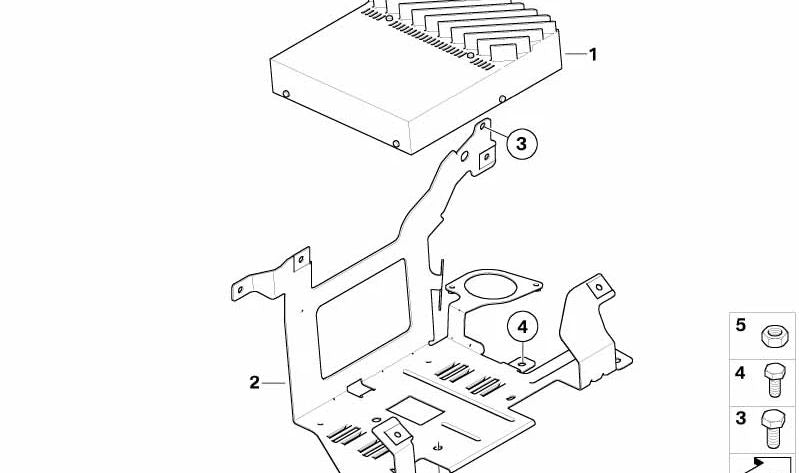 1
3
4
2
5
4
3