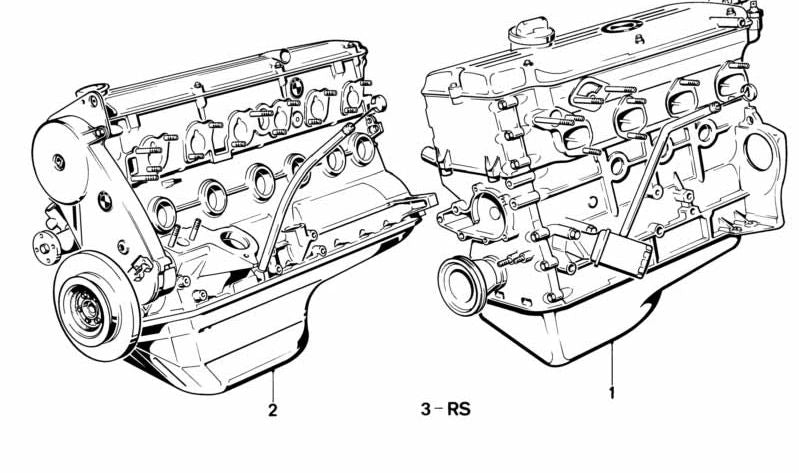 2

3 – RS

1