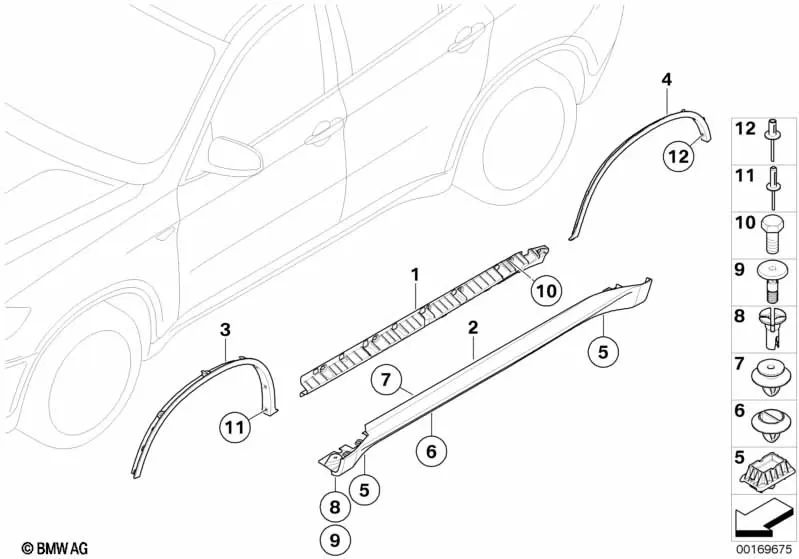 4
12
1
10
3
2
5
7
11
6
5
8
9
12
11
10
9
8
7
6
5
© BMW AG
00169675