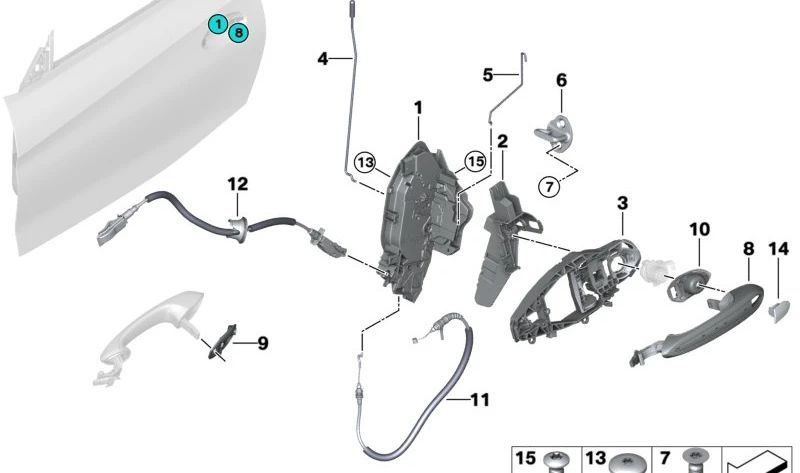 1
8
4
5
6
1
2
13
15
7
12
3
10
8
14
9
11
15
13
7