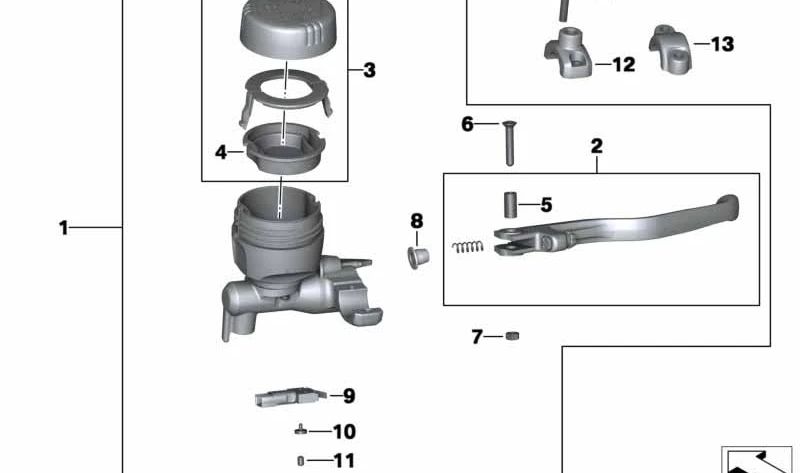 13
12
3
6
2
4
5
1
8
7
9
10
11