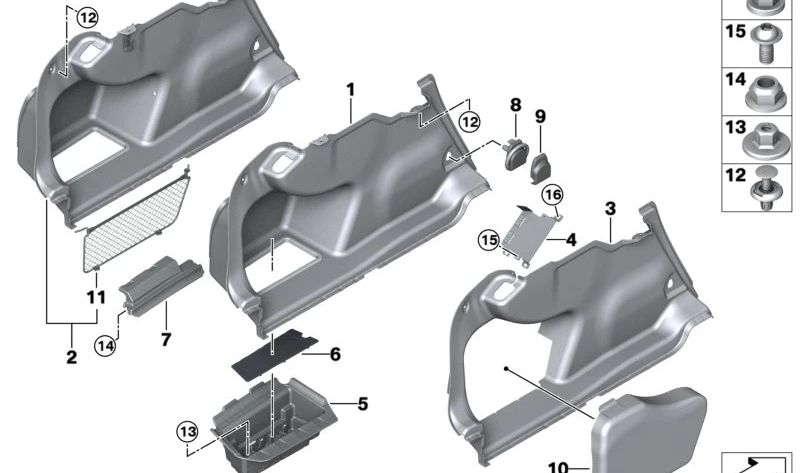 12
1
12
8
9
16
15
4
3
11
2
14
7
6
5
13
10
15
14
13
12