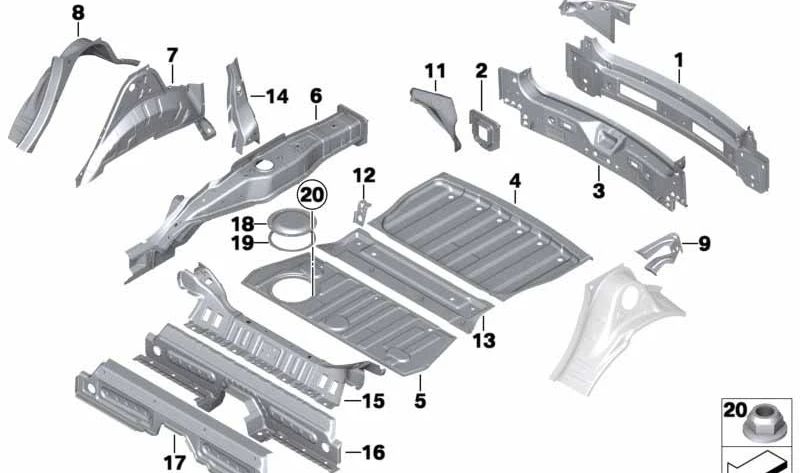 8
7
14
6
11
2
1
3
12
4
20
18
19
9
13
5
15
16
17
20