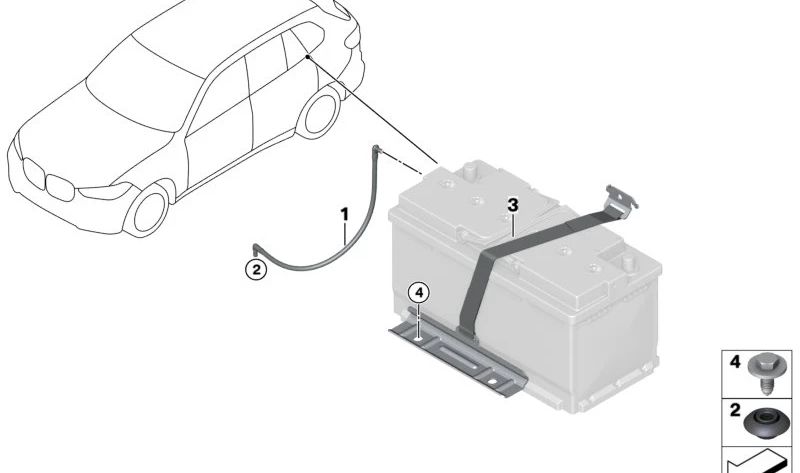 1
2
3
4
4
2