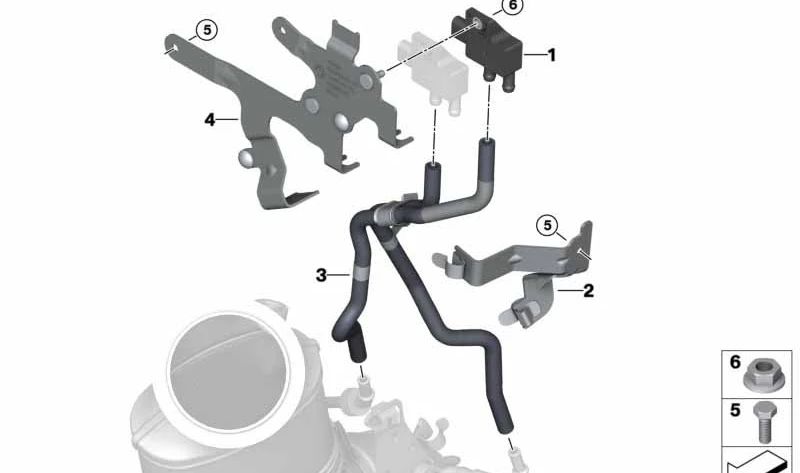 5
6
1
4
5
3
2
6
5