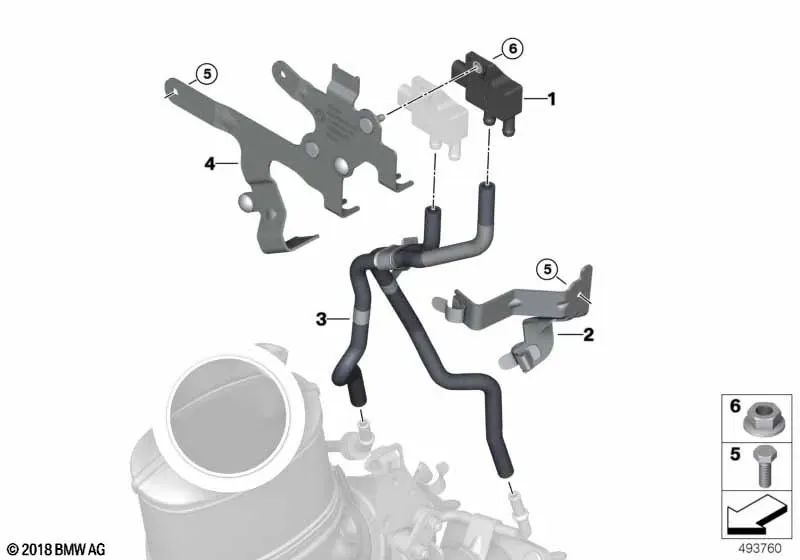 5
6
1
4
5
3
2
6
5
© 2018 BMW AG
493760