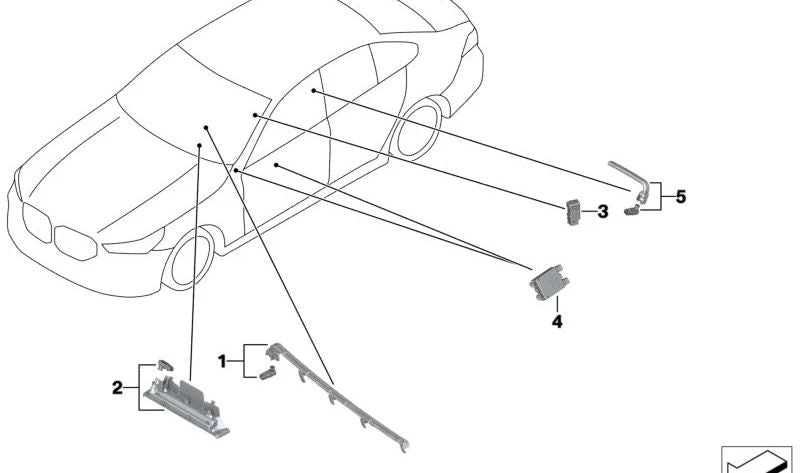 5
3
4
1
2