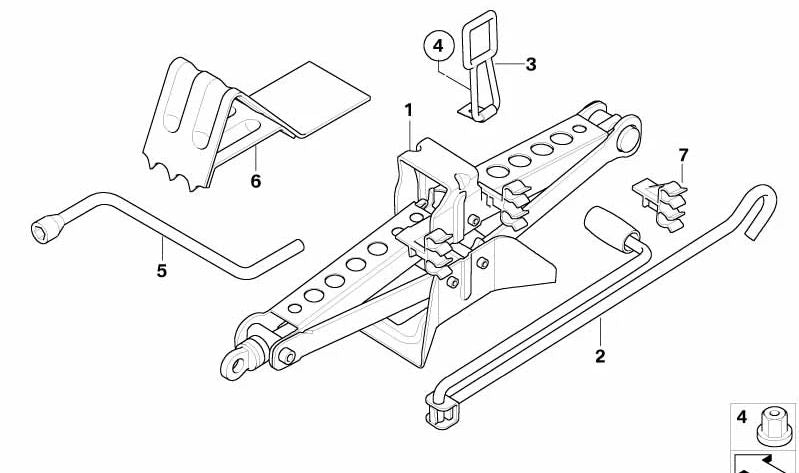 4
3
1
6
7
5
2
4